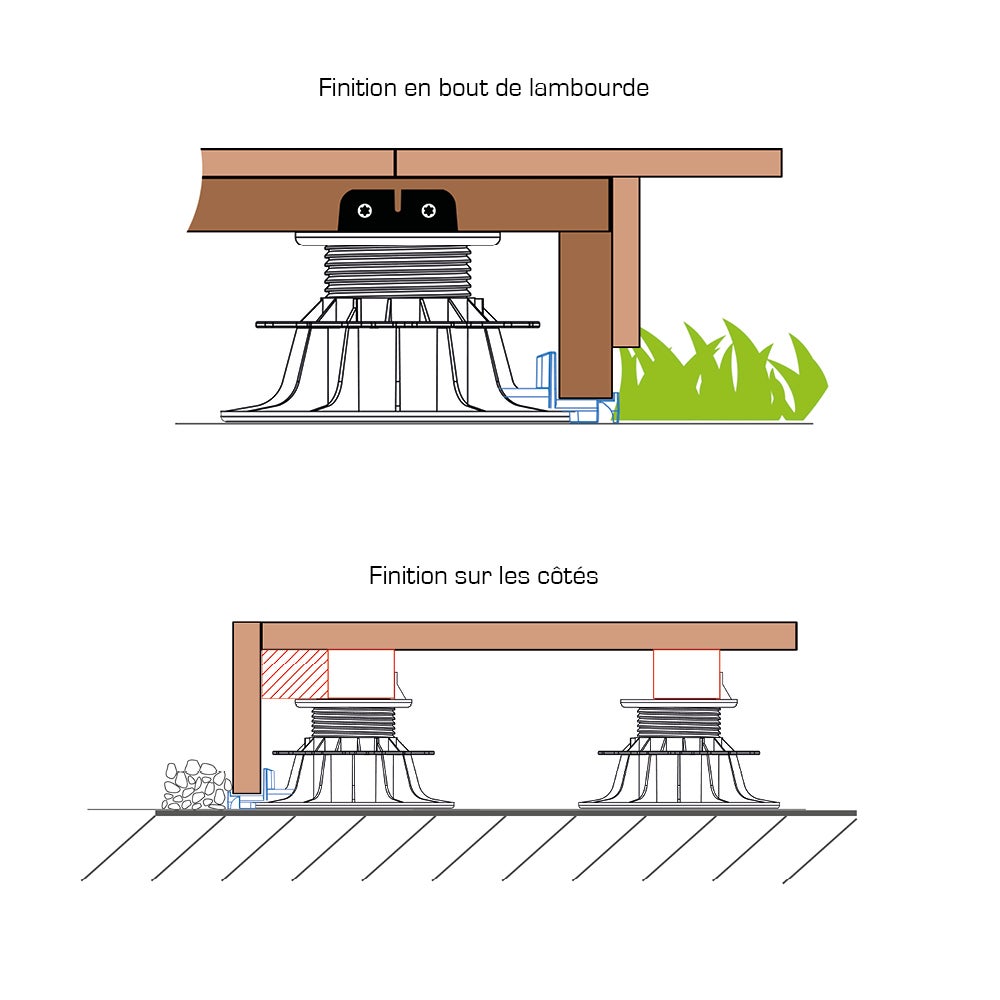 Finition en bout de lambourde

Finition sur les côtés